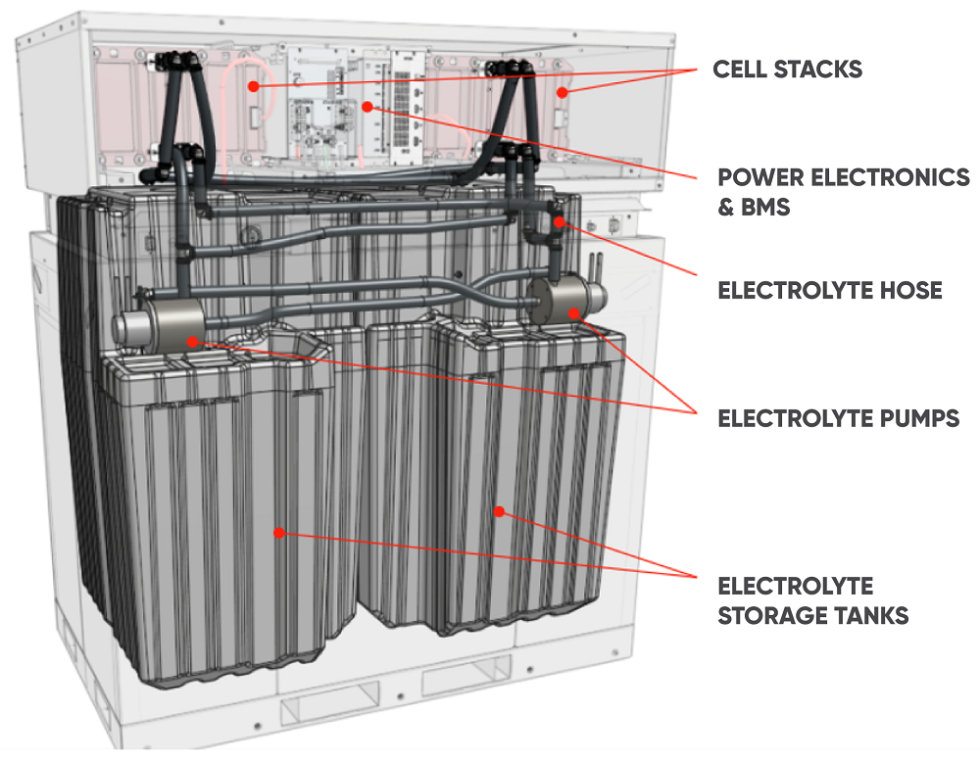 CELL STACKS

POWER ELECTRONICS & BMS

ELECTROLYTE HOSE

ELECTROLYTE PUMPS

ELECTROLYTE STORAGE TANKS